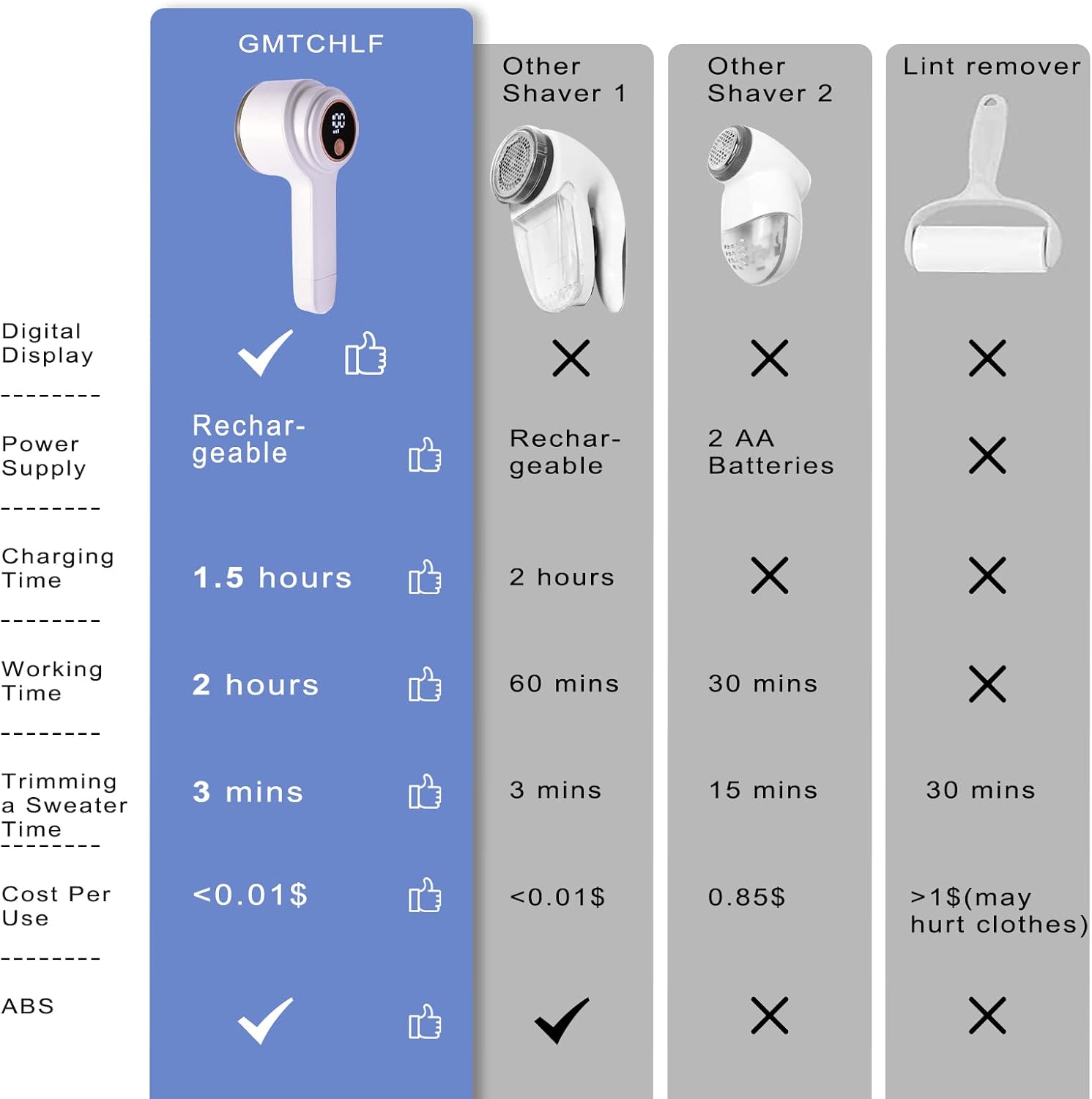 | | GMTCHLF | Other Shaver 1 | Other Shaver 2 | Lint remover |
|---|---|---|---|---|
| Digital Display | ✓ | ✗ | ✗ | ✗ |
| Power Supply | Rechargeable | Rechargeable | 2 AA Batteries | ✗ |
| Charging Time | 1.5 hours | 2 hours | ✗ | ✗ |
| Working Time | 2 hours | 60 mins | 30 mins | ✗ |
| Trimming a Sweater Time | 3 mins | 3 mins | 15 mins | 30 mins |
| Cost Per Use | <0.01$ | <0.01$ | 0.85$ | >1$(may hurt clothes) |
| ABS | ✓ | ✓ | ✗ | ✗ |